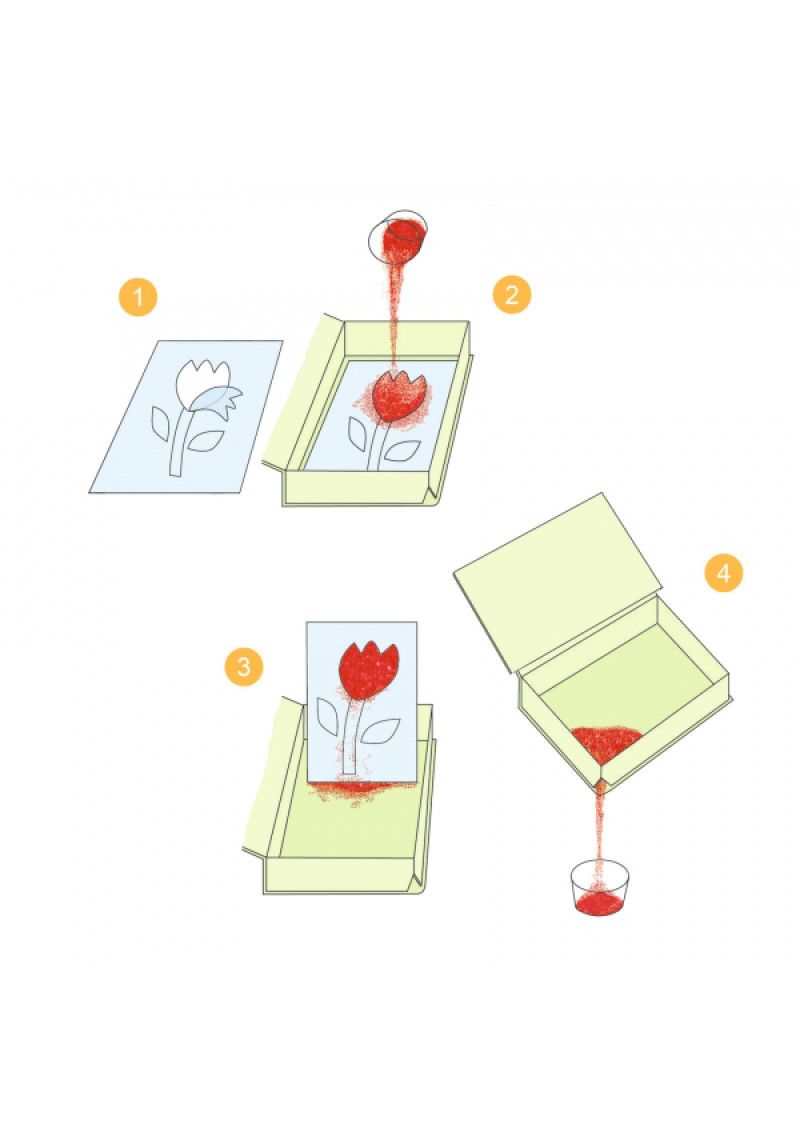 1

2

3

4